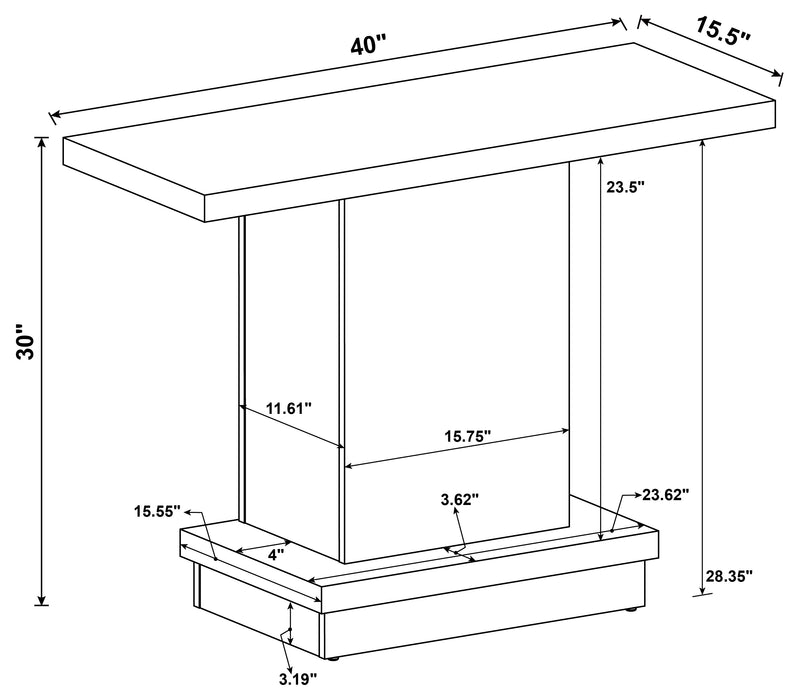 40"
15.5"
30"
23.5"
11.61"
15.75"
3.62"
23.62"
15.55"
4"
28.35"
3.19"